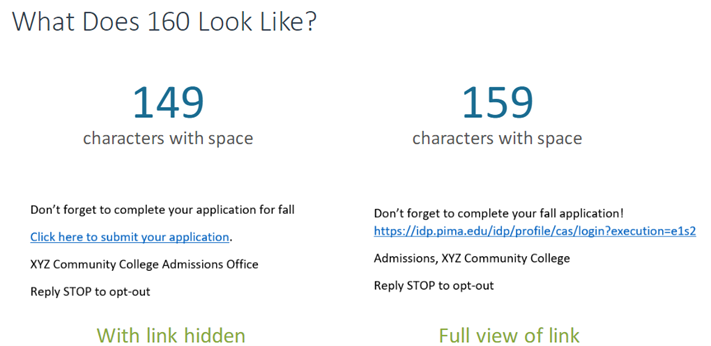 What Does 160 Look Like?

149
characters with space

Don't forget to complete your application for fall

Click here to submit your application.

XYZ Community College Admissions Office

Reply STOP to opt-out

With link hidden

159
characters with space

Don't forget to complete your fall application!
https://idp.pima.edu/idp/profile/cas/login?execution=e1s2

Admissions, XYZ Community College

Reply STOP to opt-out

Full view of link