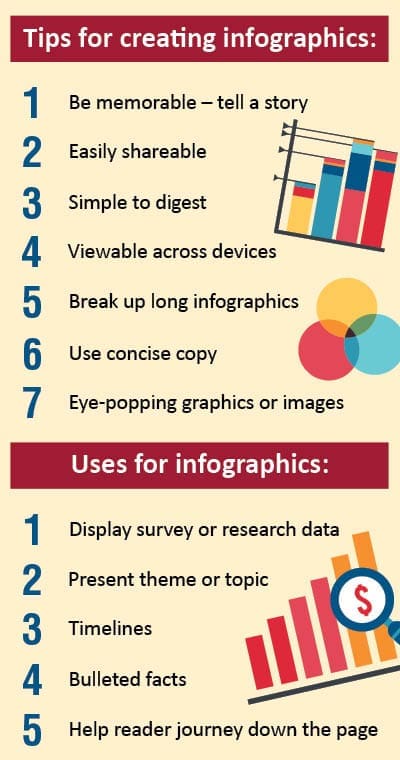 Tips for creating infographics:

1 Be memorable – tell a story
2 Easily shareable
3 Simple to digest
4 Viewable across devices
5 Break up long infographics
6 Use concise copy
7 Eye-popping graphics or images

Uses for infographics:

1 Display survey or research data
2 Present theme or topic
3 Timelines
4 Bulleted facts
5 Help reader journey down the page

$