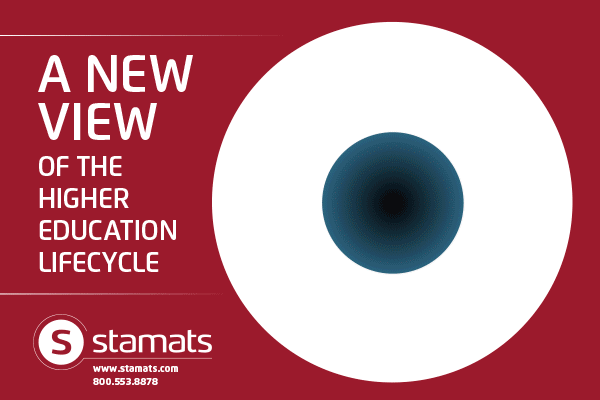 A NEW VIEW
OF THE HIGHER EDUCATION LIFECYCLE

S stamats
www.stamats.com
800.553.8878